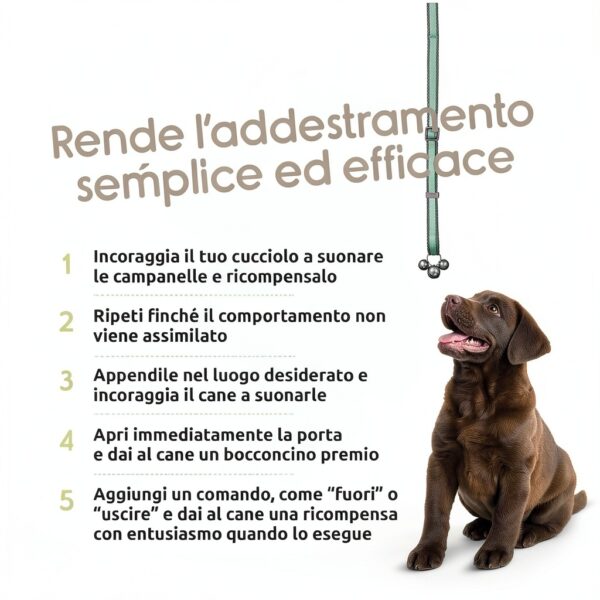 Rende l'addestramento semplice ed efficace

1 Incoraggia il tuo cucciolo a suonare le campanelle e ricompensalo

2 Ripeti finché il comportamento non viene assimilato

3 Appendile nel luogo desiderato e incoraggia il cane a suonarle

4 Apri immediatamente la porta e dai al cane un bocconcino premio

5 Aggiungi un comando, come "fuori" o "uscire" e dai al cane una ricompensa con entusiasmo quando lo esegue